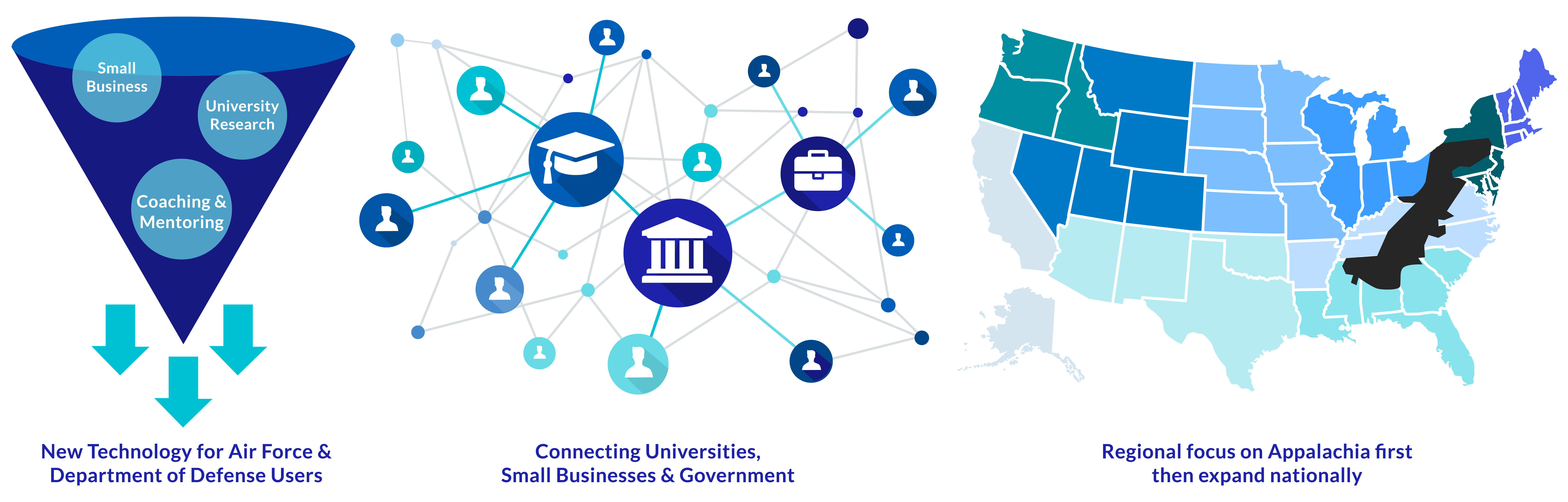 Small Business

University Research

Coaching & Mentoring

New Technology for Air Force & Department of Defense Users

Connecting Universities, Small Businesses & Government

Regional focus on Appalachia first then expand nationally